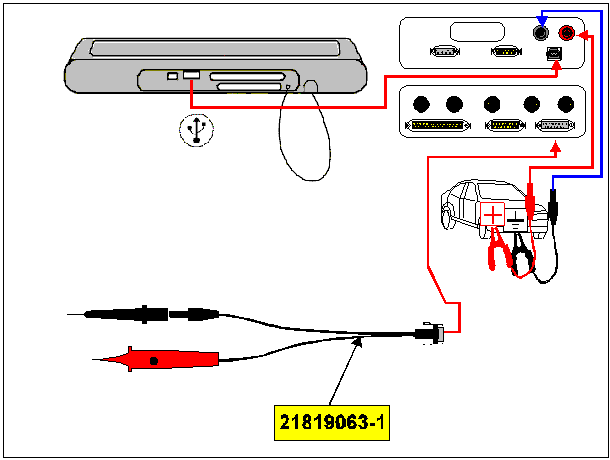 21819063-1