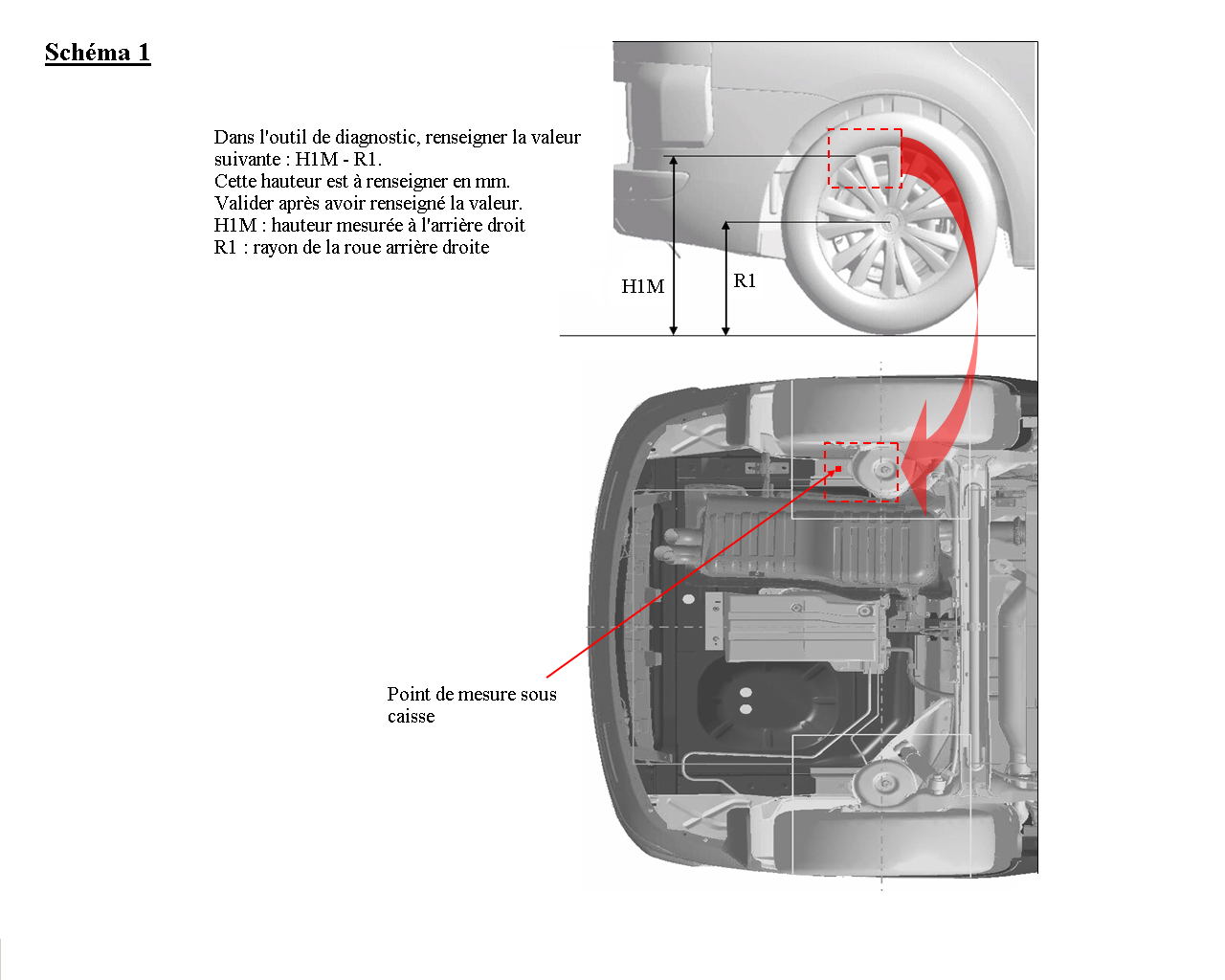 Schéma 1

Dans l'outil de diagnostic, renseigner la valeur suivante : H1M - R1.
Cette hauteur est à renseigner en mm.
Valider après avoir renseigné la valeur.
H1M : hauteur mesurée à l'arrière droit
R1 : rayon de la roue arrière droite

H1M

R1

Point de mesure sous caisse